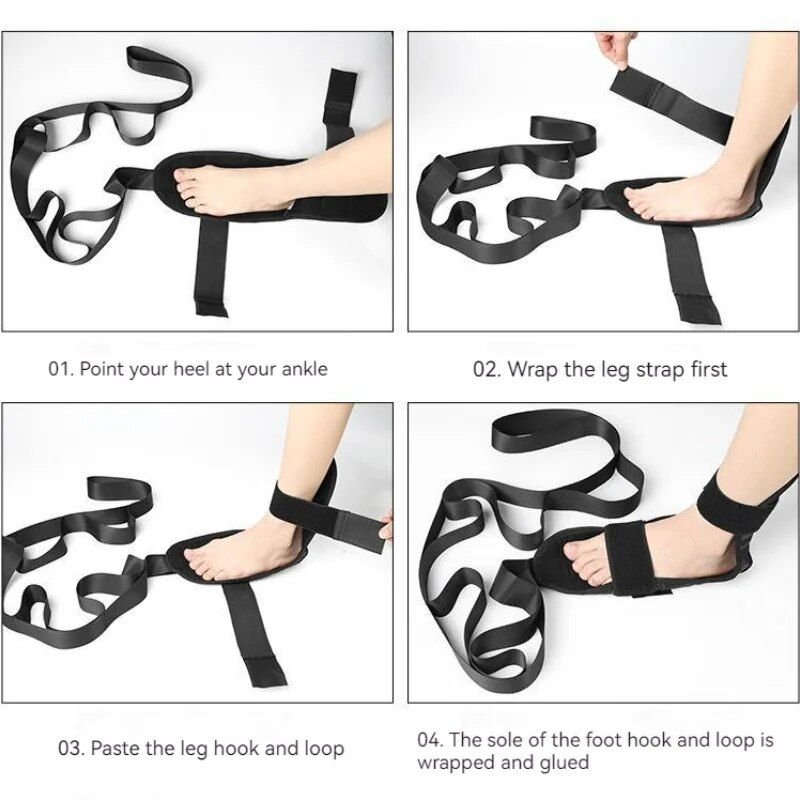 01. Point your heel at your ankle

02. Wrap the leg strap first

03. Paste the leg hook and loop

04. The sole of the foot hook and loop is wrapped and glued