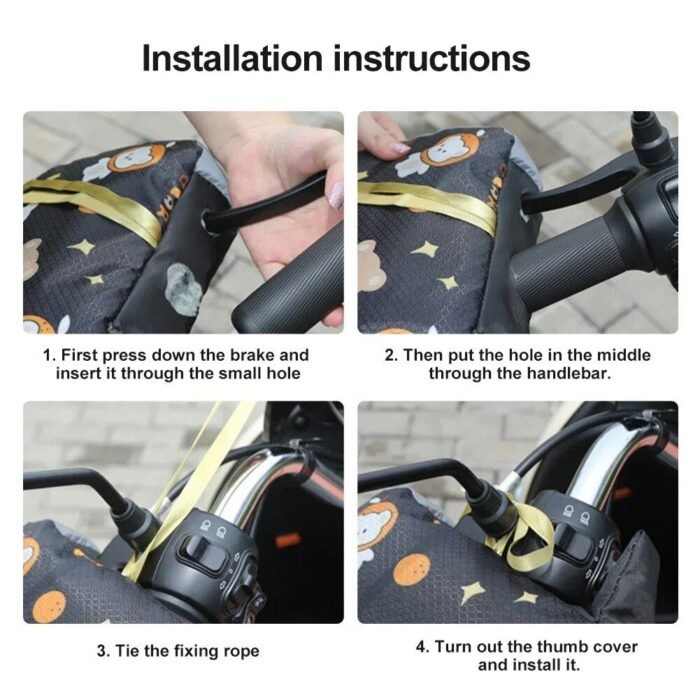 Installation instructions

1. First press down the brake and insert it through the small hole

2. Then put the hole in the middle through the handlebar.

3. Tie the fixing rope

4. Turn out the thumb cover and install it.