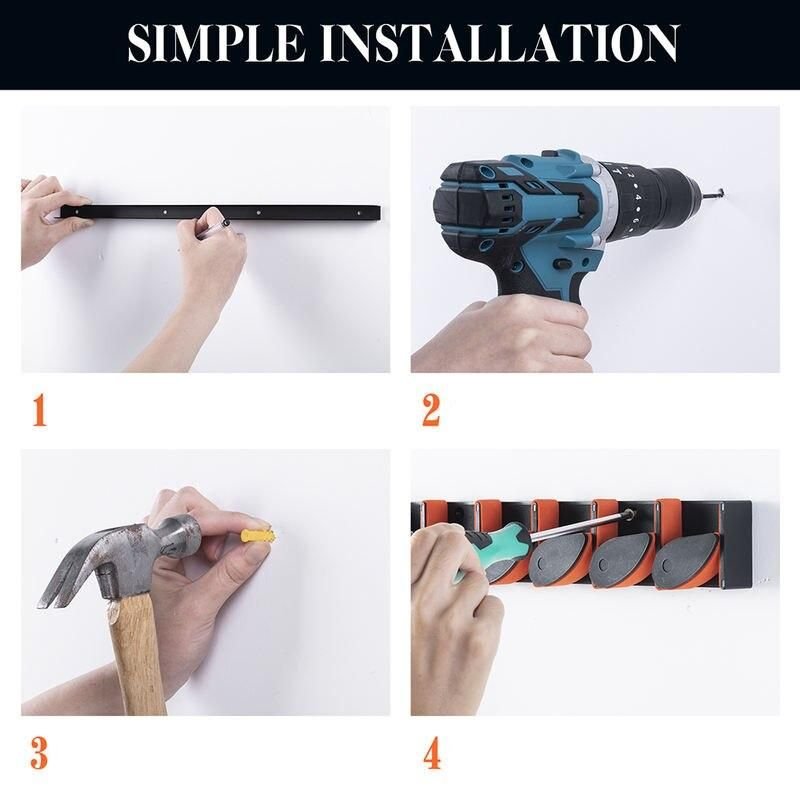 SIMPLE INSTALLATION

1

2

3

4