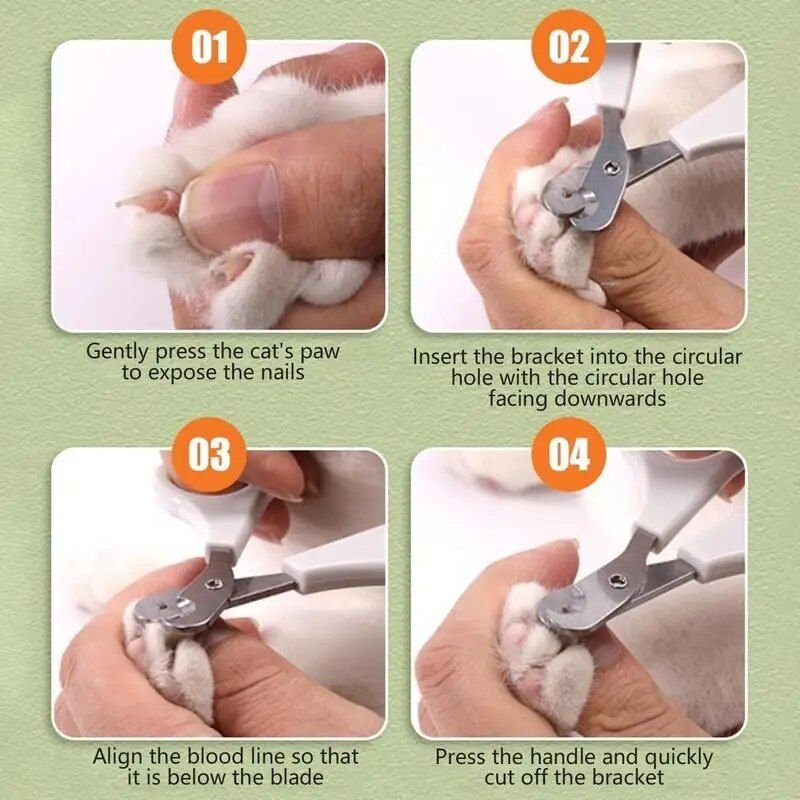 01

Gently press the cat's paw to expose the nails

02

Insert the bracket into the circular hole with the circular hole facing downwards

03

Align the blood line so that it is below the blade

04

Press the handle and quickly cut off the bracket