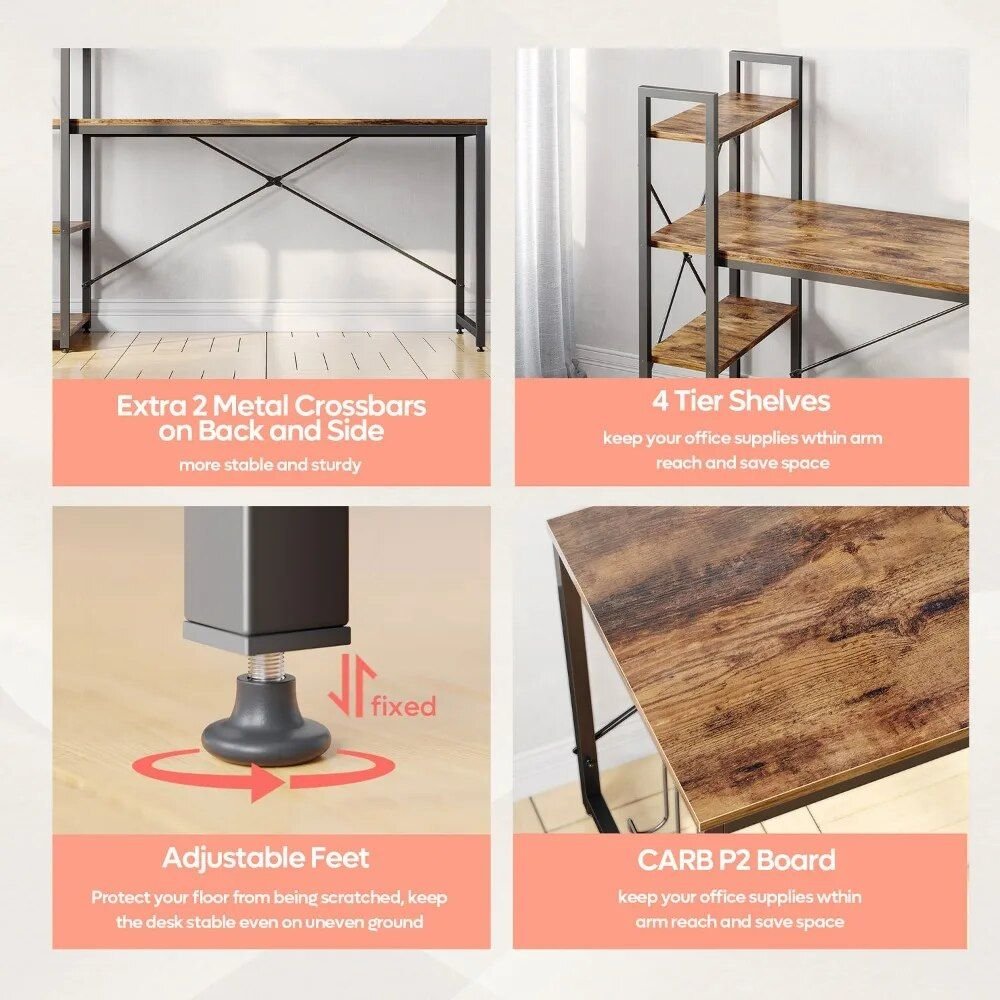 Extra 2 Metal Crossbars on Back and Side

more stable and sturdy

4 Tier Shelves

keep your office supplies wthin arm reach and save space

fixed

Adjustable Feet

Protect your floor from being scratched, keep the desk stable even on uneven ground

CARB P2 Board

keep your office supplies wthin arm reach and save space