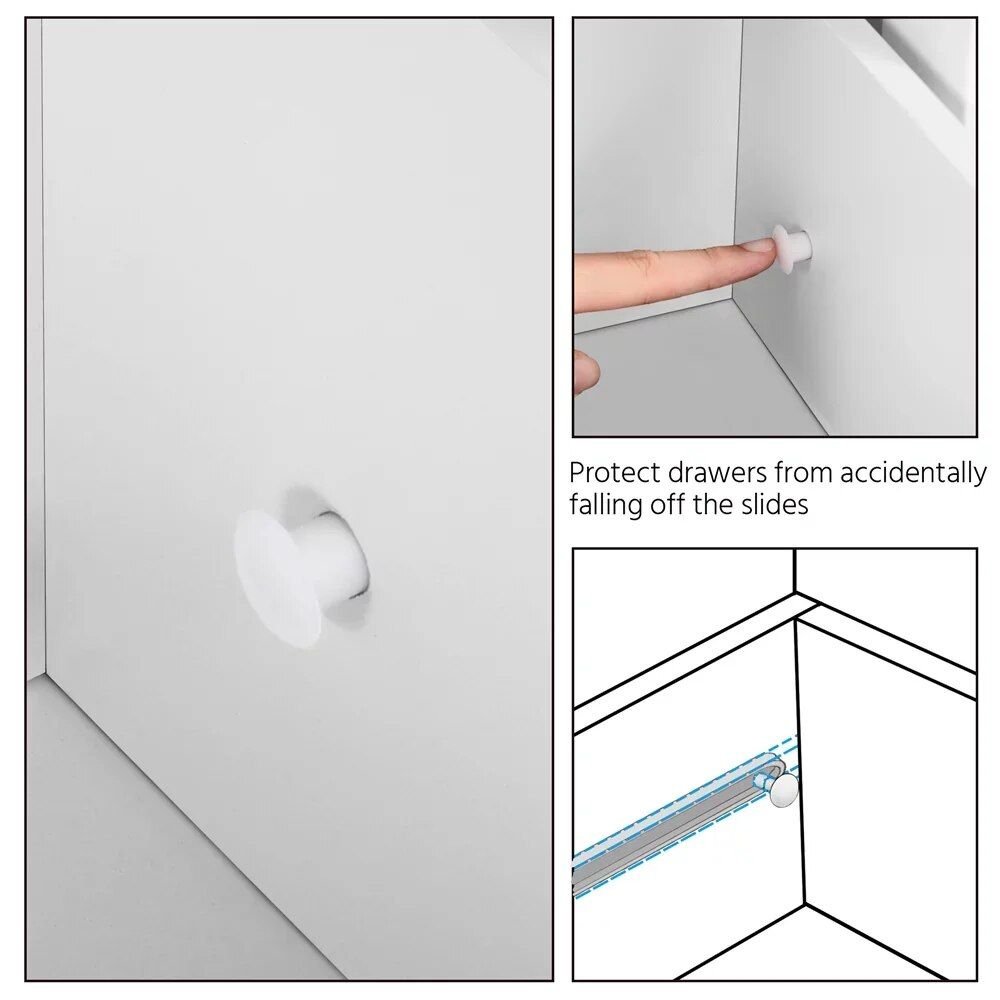 Protect drawers from accidentally falling off the slides