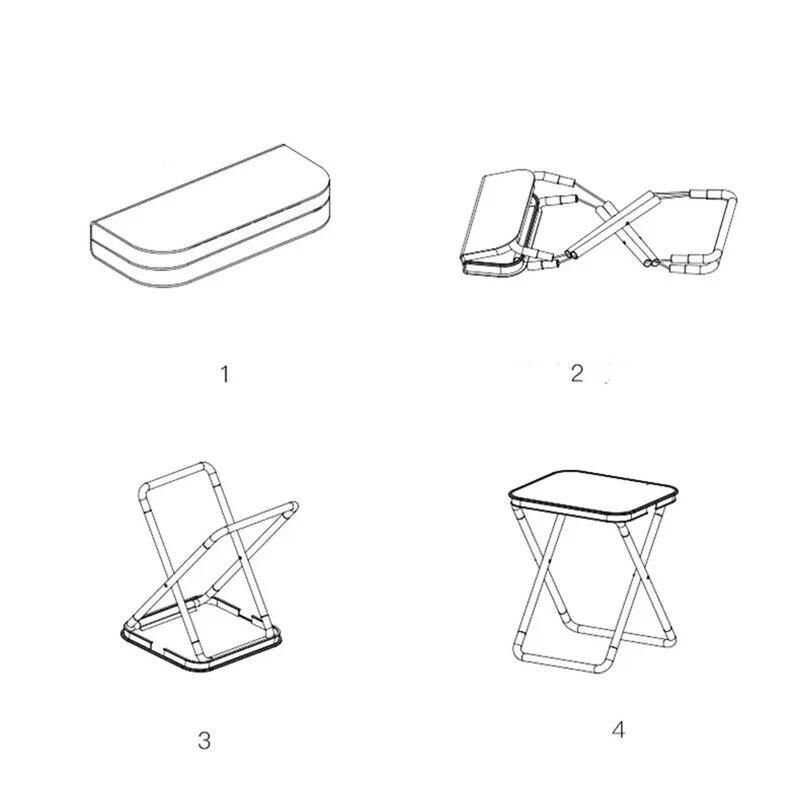 1

2

3

4